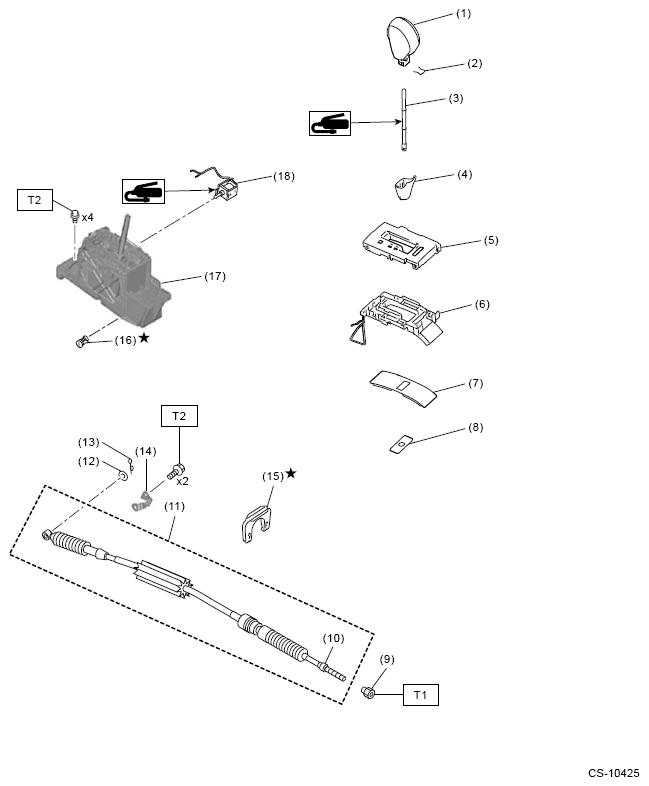 (1)
(2)
(3)
(4)
(5)
(6)
(7)
(8)
(18)
T2
x4
(17)
(16)★
T2
(13)
(14)
(12)
x2
(15)★
(11)
(10)
(9)
T1
CS-10425