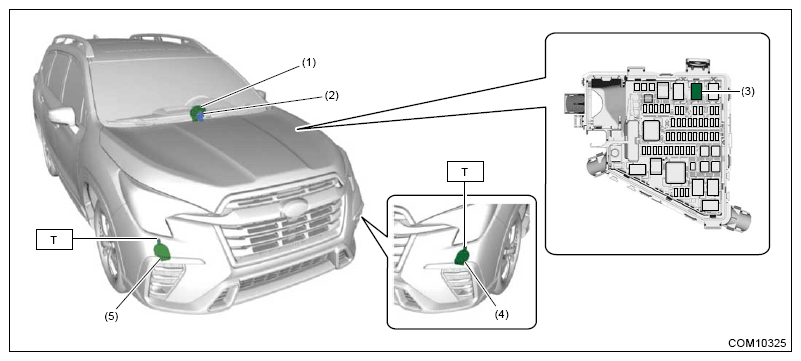 (1)
(2)
(3)
T
T
(5)
(4)
COM10325