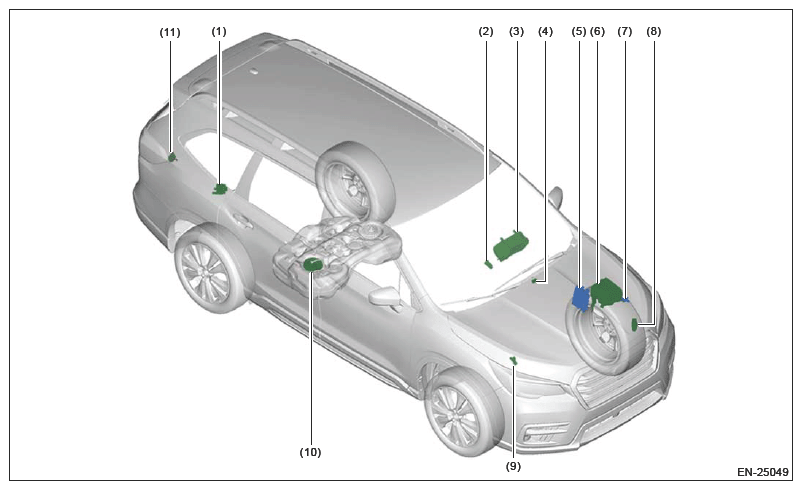 (11) (1) (2) (3) (4) (5) (6) (7) (8)

(10)

(9)

EN-25049