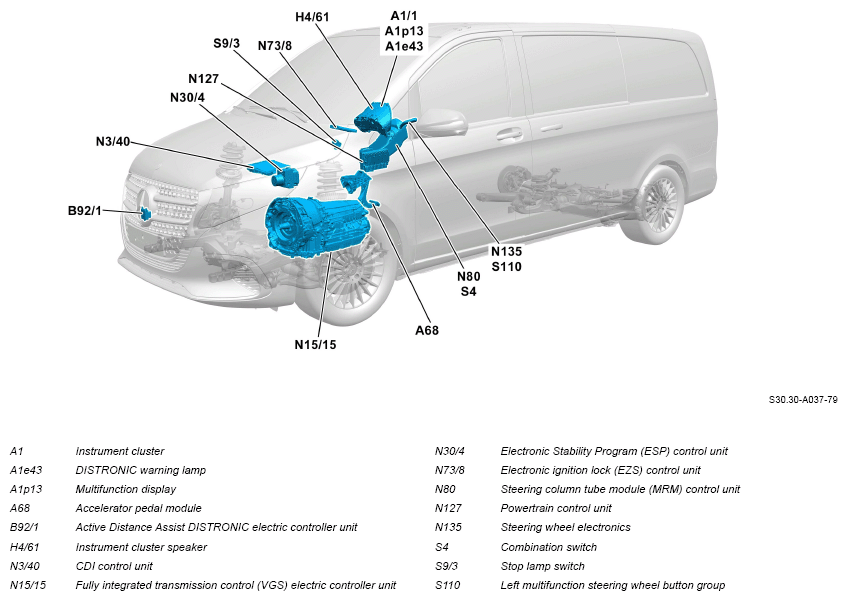 H4/61
A1/1
A1p13
A1e43
S9/3
N73/8
N127
N30/4
N3/40
B92/1
N135
S110
N80
S4
A68
N15/15

S30.30-A037-79

| | |
|---|---|
| A1 | Instrument cluster |
| A1e43 | DISTRONIC warning lamp |
| A1p13 | Multifunction display |
| A68 | Accelerator pedal module |
| B92/1 | Active Distance Assist DISTRONIC electric controller unit |
| H4/61 | Instrument cluster speaker |
| N3/40 | CDI control unit |
| N15/15 | Fully integrated transmission control (VGS) electric controller unit |

| | |
|---|---|
| N30/4 | Electronic Stability Program (ESP) control unit |
| N73/8 | Electronic ignition lock (EZS) control unit |
| N80 | Steering column tube module (MRM) control unit |
| N127 | Powertrain control unit |
| N135 | Steering wheel electronics |
| S4 | Combination switch |
| S9/3 | Stop lamp switch |
| S110 | Left multifunction steering wheel button group |