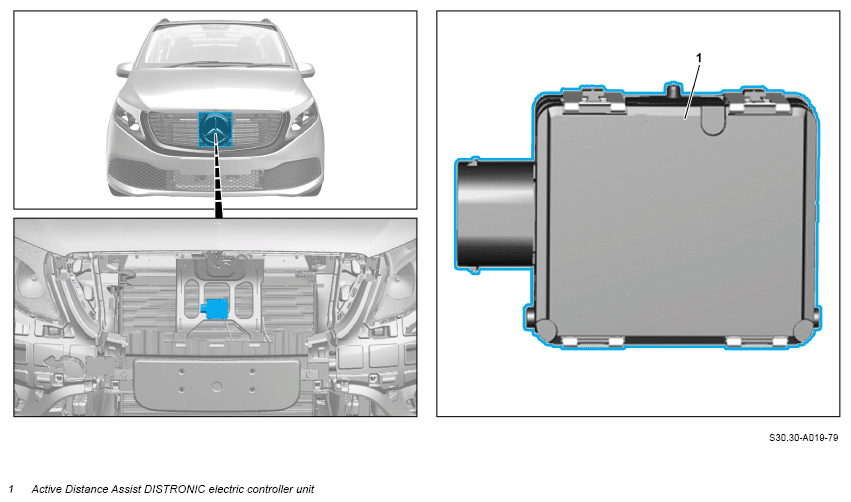 1

S30.30-A019-79

1 Active Distance Assist DISTRONIC electric controller unit