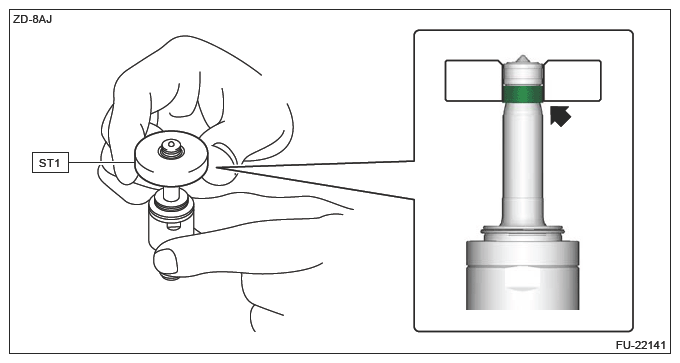 ZD-8AJ

ST1

FU-22141