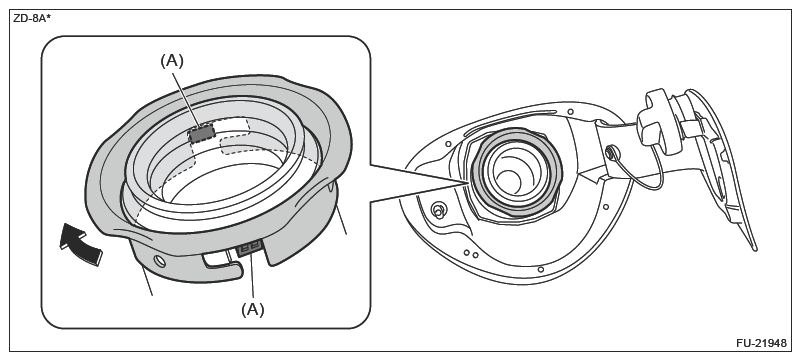 ZD-8A*

(A)

(A)

FU-21948