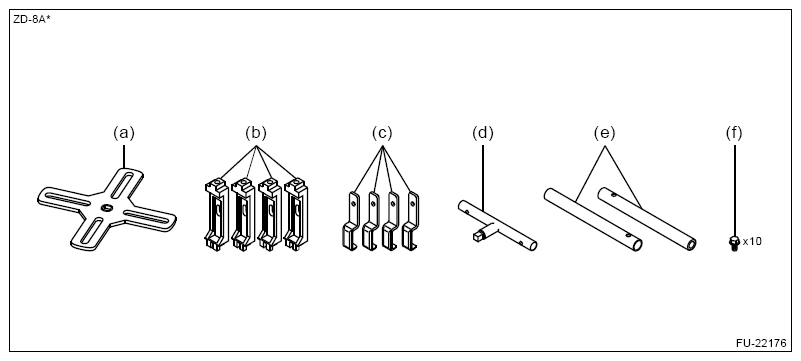 ZD-8A*

(a)

(b)

(c)

(d)

(e)

(f)

x10

FU-22176