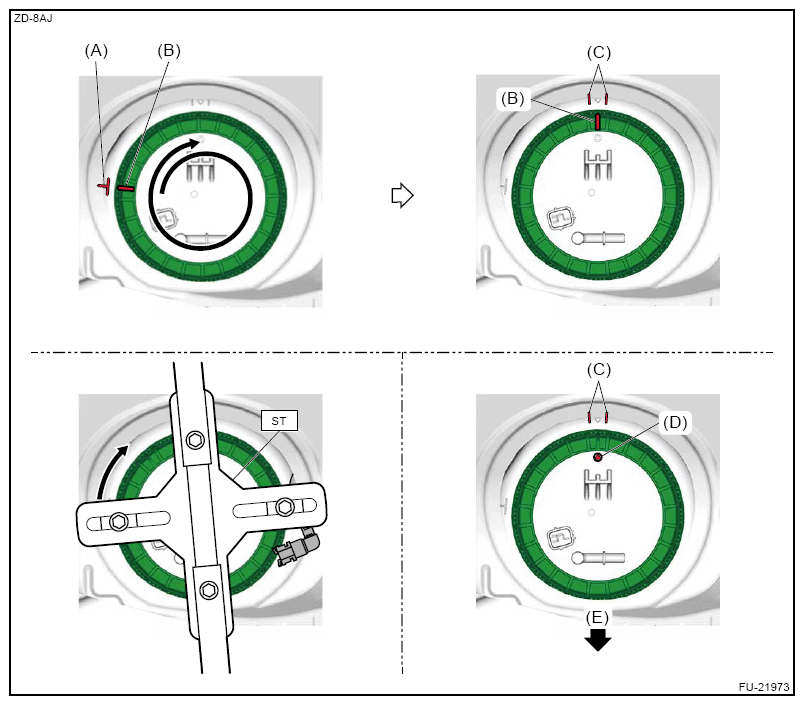 ZD-8AJ

(A)

(B)

(C)

(B)

ST

(C)

(D)

(E)

FU-21973