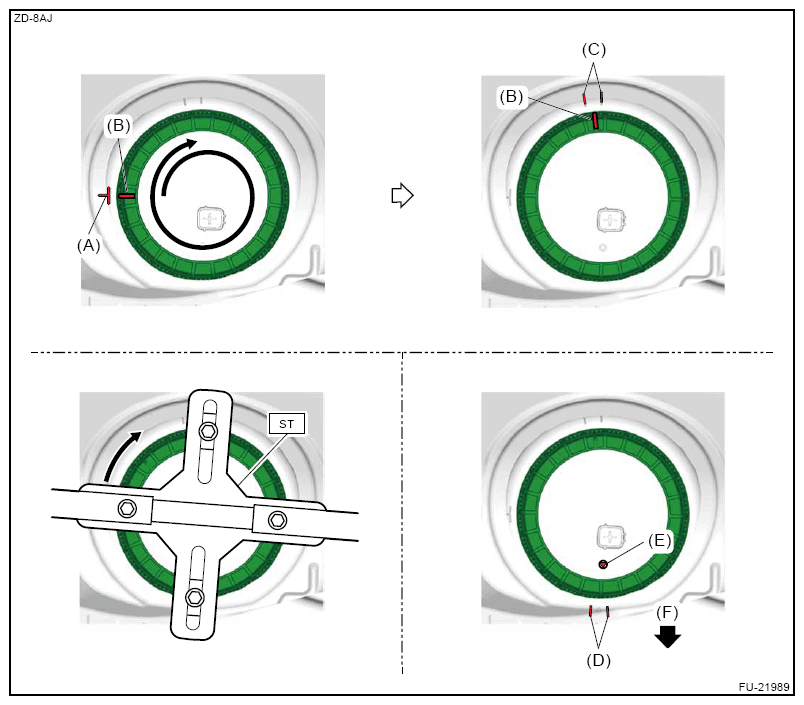 ZD-8AJ

(B)

(A)

(C)

(B)

ST

(E)

(F)

(D)

FU-21989