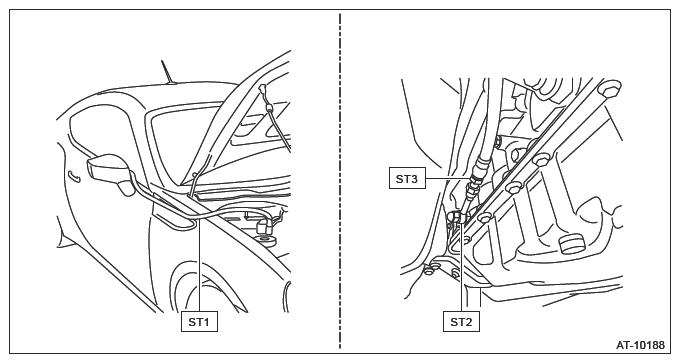 ST1

ST3

ST2

AT-10188