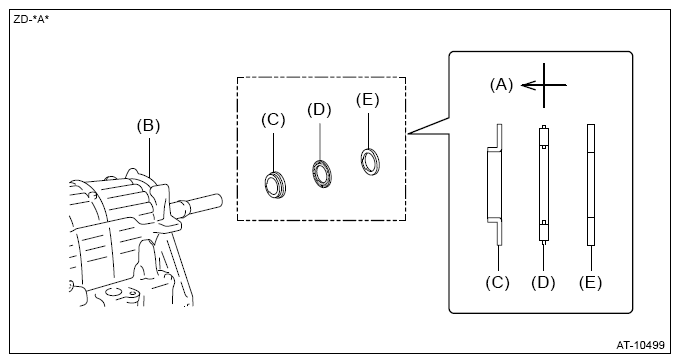 ZD-*A*

(B)

(C)
(D)
(E)

(A)

(C)
(D)
(E)

AT-10499