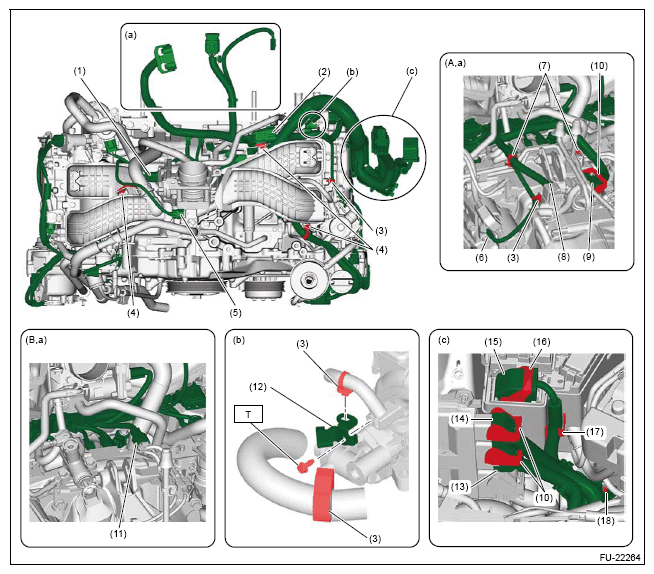 (a)
(1)
(2)
(b)
(c)
(3)
(4)
(4)
(5)
(A,a)
(7)
(10)
(6)
(3)
(8)
(9)
(B,a)
(11)
(b)
(3)
(12)
T
(3)
(c)
(15)
(16)
(14)
(17)
(13)
(10)
(18)
FU-22264