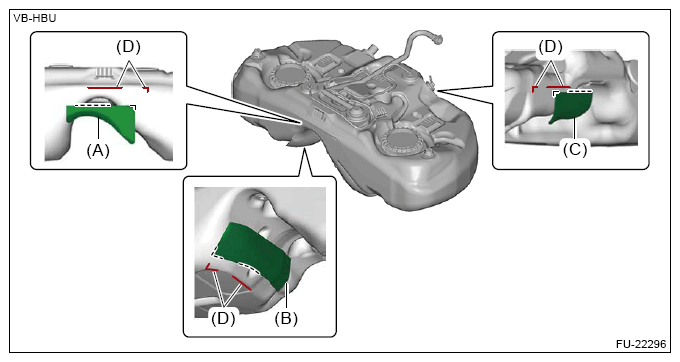 VB-HBU

(D)

(A)

(D)

(C)

(D)

(B)

FU-22296