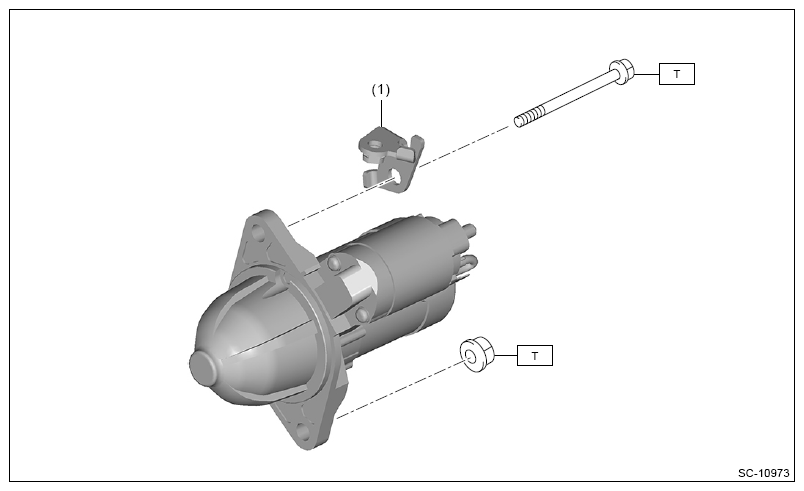 (1)

T

T

SC-10973