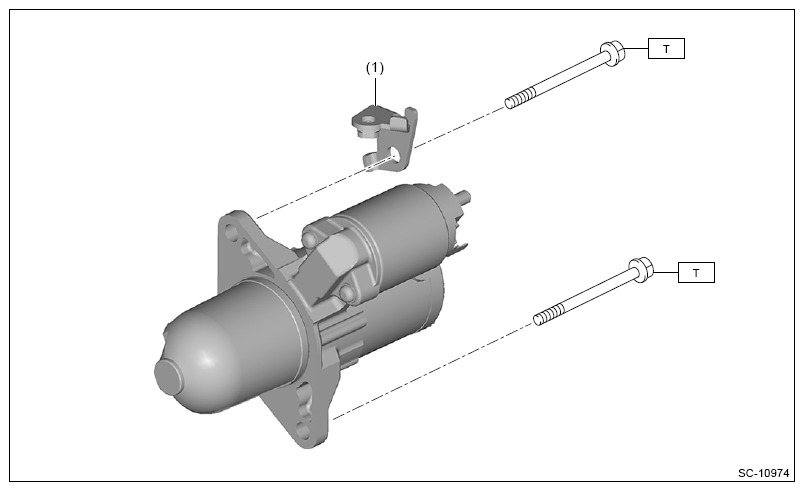 (1)

T

T

SC-10974