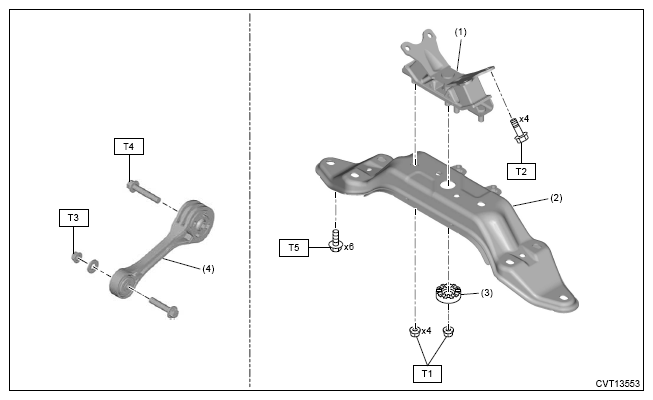 T4
T3
(4)
(1)
x4
T2
(2)
T5
x6
(3)
x4
T1
CVT13553