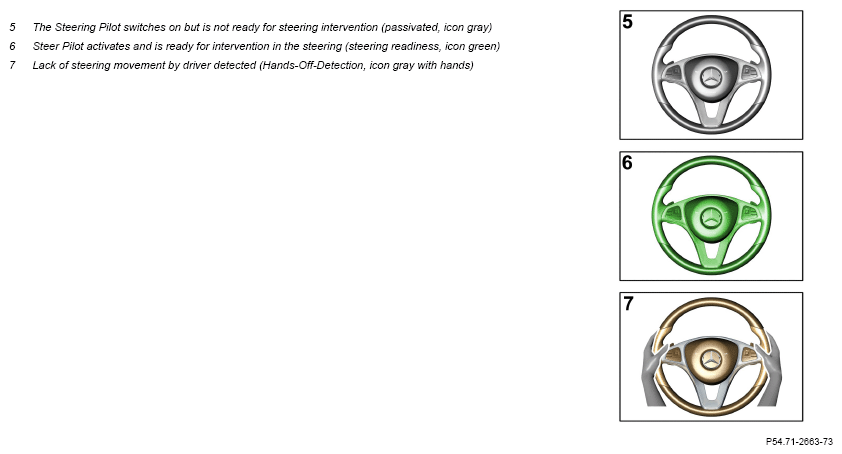 5 The Steering Pilot switches on but is not ready for steering intervention (passivated, icon gray)
6 Steer Pilot activates and is ready for intervention in the steering (steering readiness, icon green)
7 Lack of steering movement by driver detected (Hands-Off-Detection, icon gray with hands)

5

6

7

P54.71-2663-73