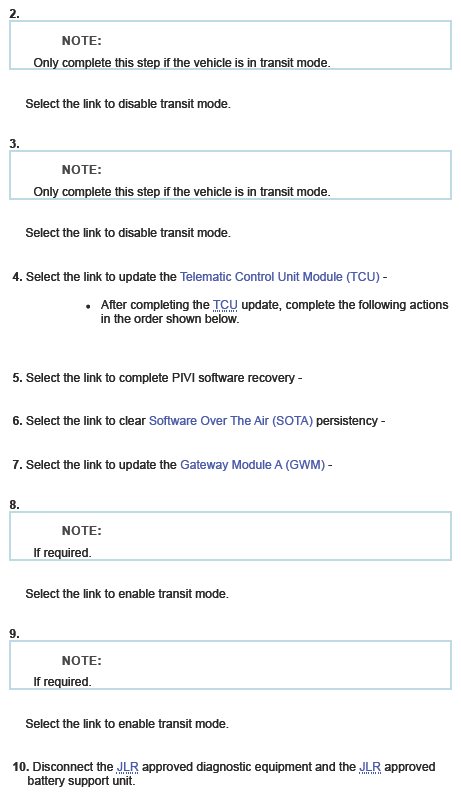 2.

NOTE:
Only complete this step if the vehicle is in transit mode.

Select the link to disable transit mode.

3.

NOTE:
Only complete this step if the vehicle is in transit mode.

Select the link to disable transit mode.

4. Select the link to update the Telematic Control Unit Module (TCU) -

• After completing the TCU update, complete the following actions in the order shown below.

5. Select the link to complete PIVI software recovery -

6. Select the link to clear Software Over The Air (SOTA) persistency -

7. Select the link to update the Gateway Module A (GWM) -

8.

NOTE:
If required.

Select the link to enable transit mode.

9.

NOTE:
If required.

Select the link to enable transit mode.

10. Disconnect the JLR approved diagnostic equipment and the JLR approved battery support unit.