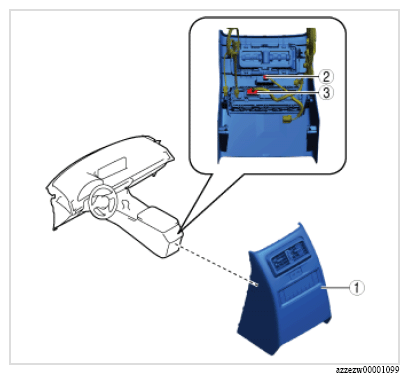 2
3
1
azzezw00001099