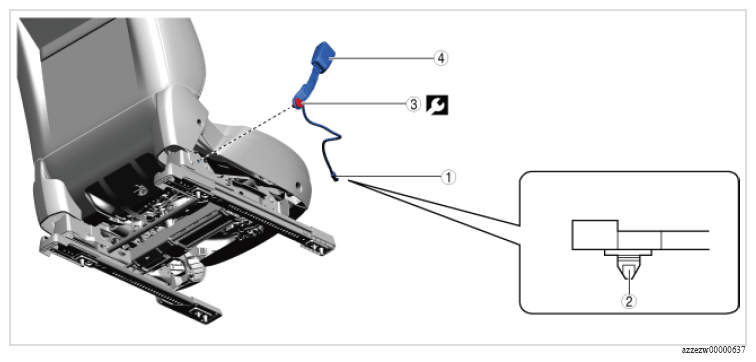 4
3
1
2
azzezw00000637