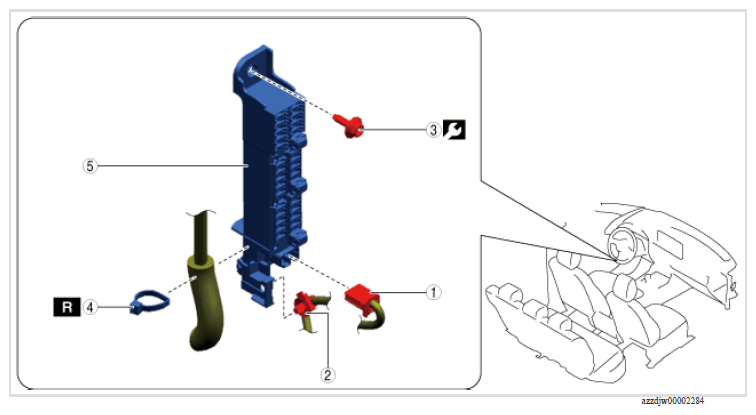 3

5

R 4

1

2

azzdjw00002284