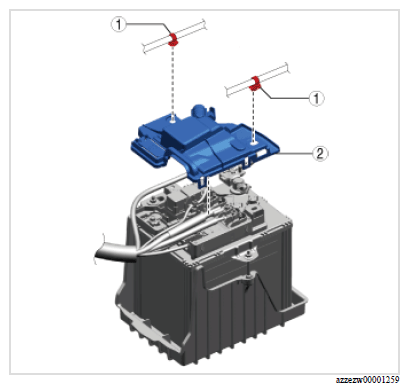 1
1
2
azzezw00001259