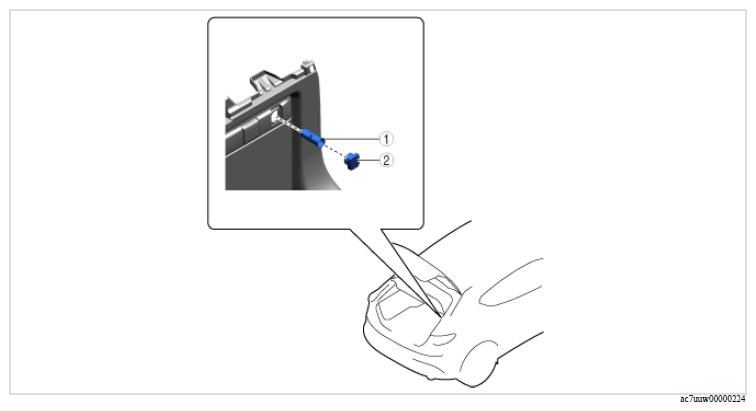 1
2
ac7uuw00000224