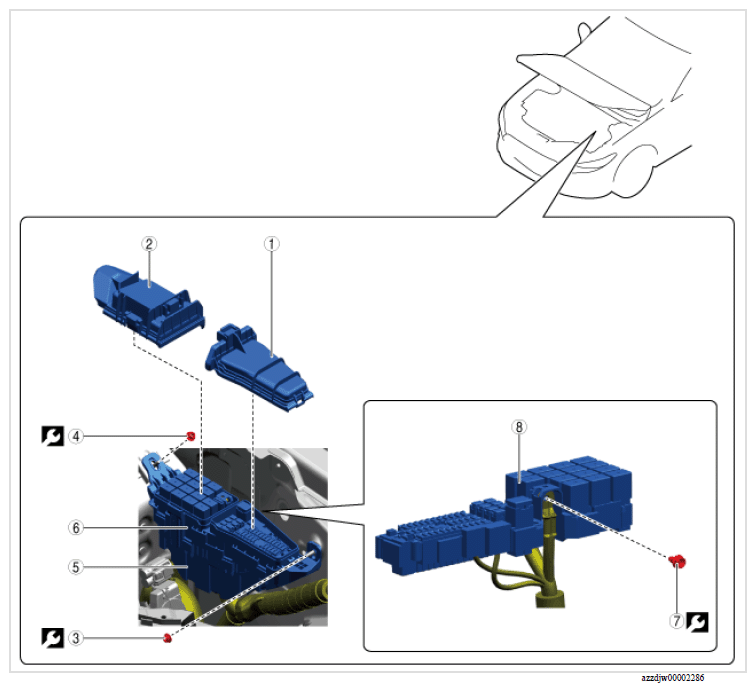 2
1
4
6
5
3
8
7
azzdjw00002286