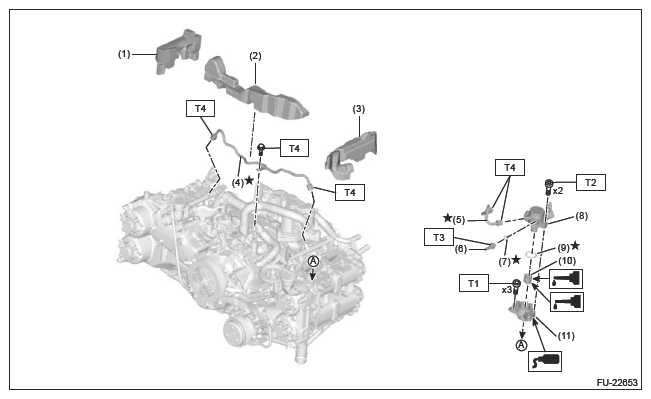 (1)
(2)
(3)
T4
T4
(4)★
T4
Ⓐ
T4
T2
x2
★(5)
(8)
T3
(6)
(7)★
(9)★
(10)
T1
x3
(11)
Ⓐ
FU-22653