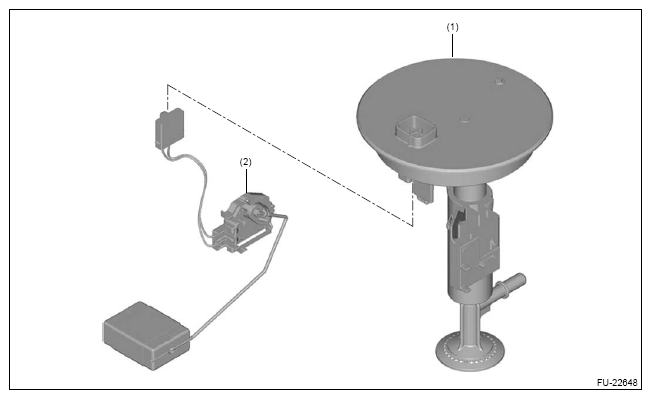 (1)
(2)
FU-22648