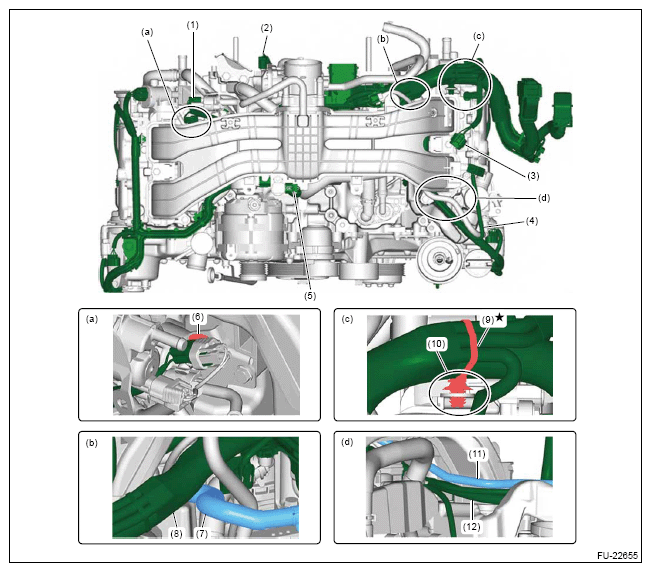 (a)
(1)
(2)
(b)
(c)
(3)
(d)
(4)
(5)
(a)
(6)
(c)
(9)★
(10)
(b)
(8)
(7)
(d)
(11)
(12)
FU-22655