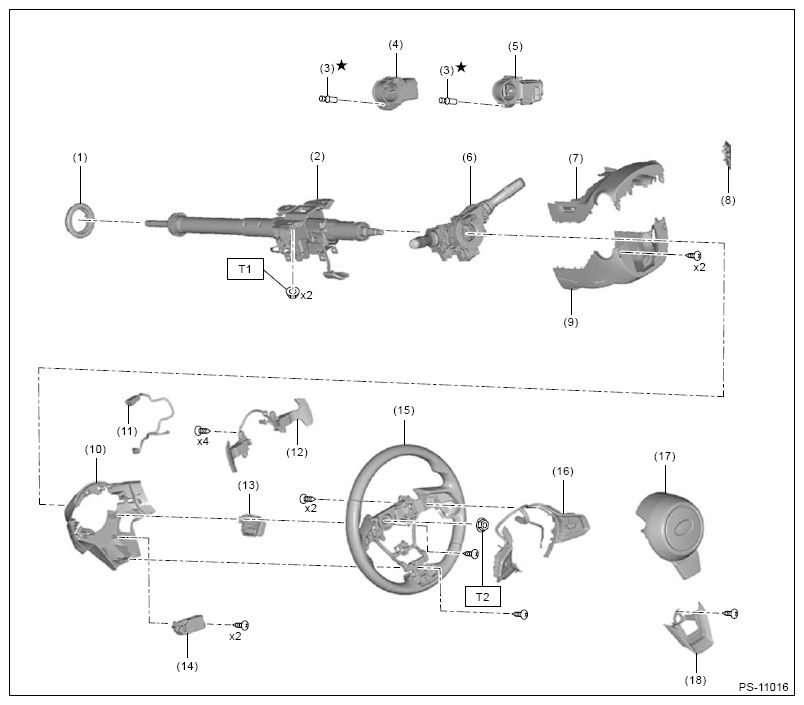 (3)★
(4)
(3)★
(5)
(1)
(2)
(6)
(7)
(8)
T1
x2
x2
(9)
(11)
x4
(12)
(15)
(10)
(13)
x2
(16)
(17)
T2
x2
(14)
(18)
PS-11016