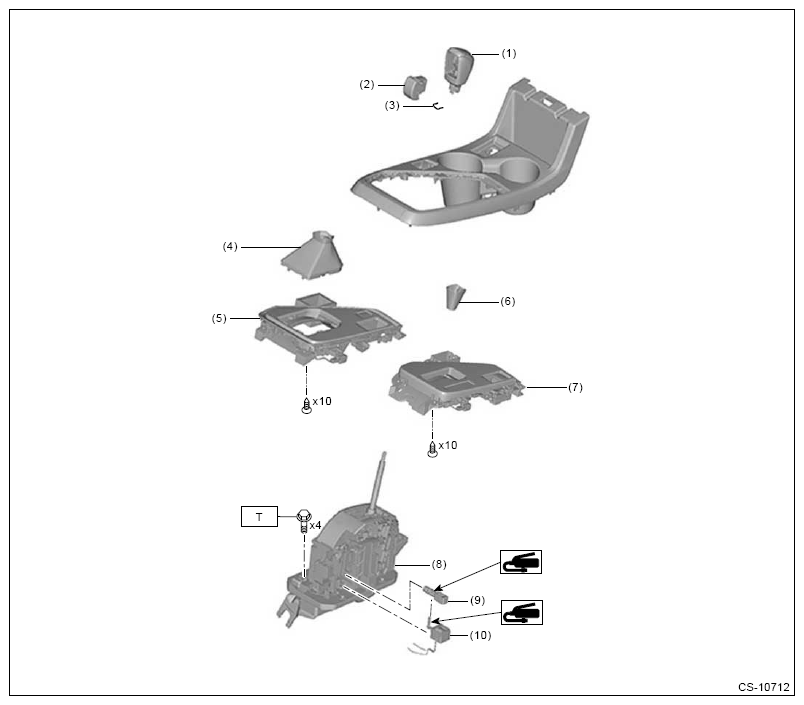 (1)
(2)
(3)
(4)
(6)
(5)
(7)
x10
x10
T
x4
(8)
(9)
(10)
CS-10712