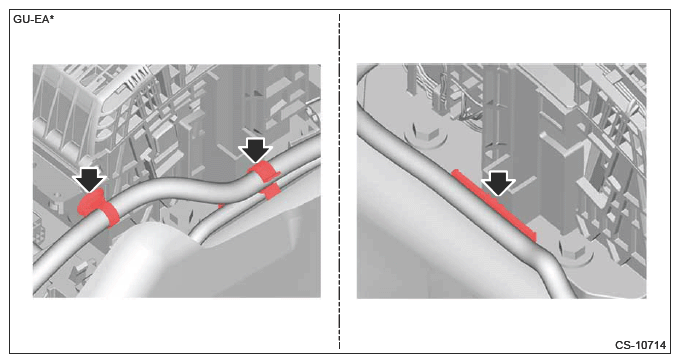 GU-EA*

CS-10714