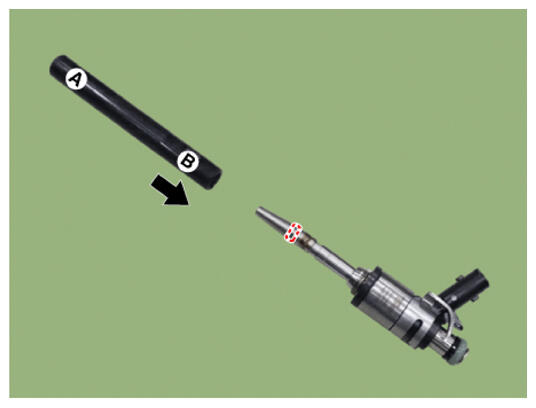 A
B