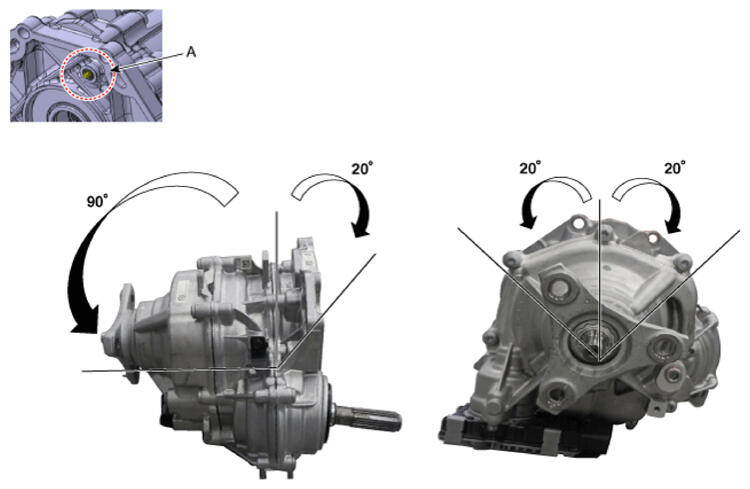 A

90°

20°

20°

20°