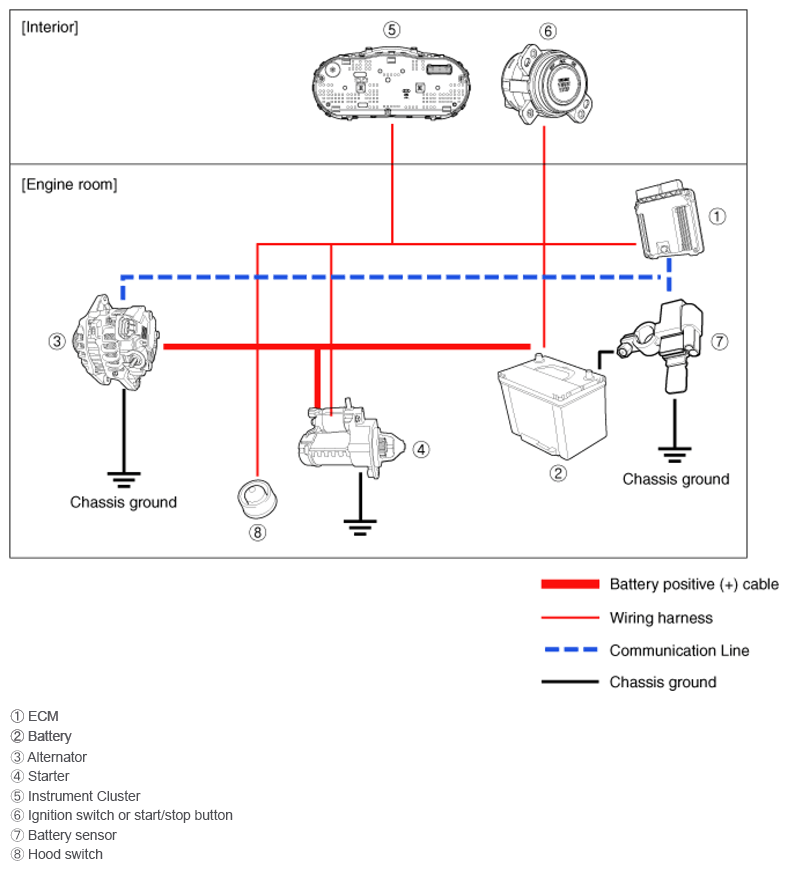 [Interior]

⑤

⑥

[Engine room]

①

③

⑦

④

②

Chassis ground

Chassis ground

⑧

Battery positive (+) cable

Wiring harness

Communication Line

Chassis ground

① ECM
② Battery
③ Alternator
④ Starter
⑤ Instrument Cluster
⑥ Ignition switch or start/stop button
⑦ Battery sensor
⑧ Hood switch