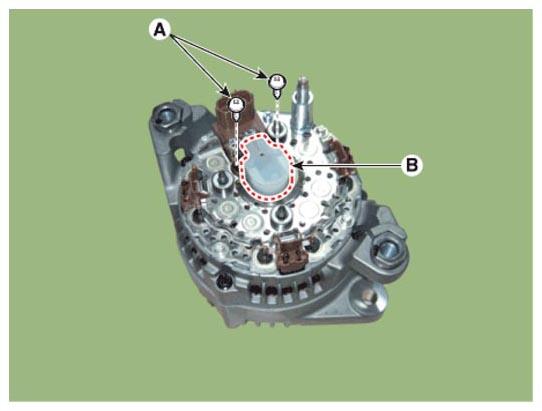 A
B