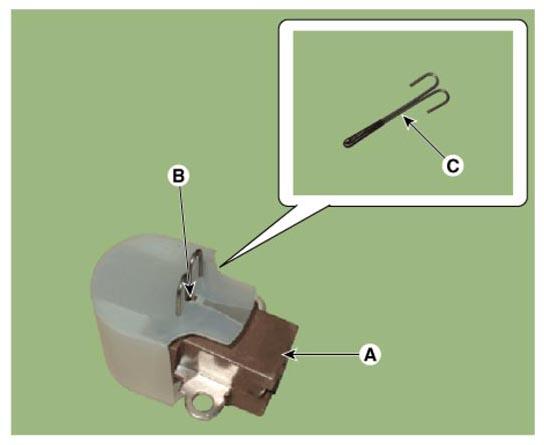 C

B

A