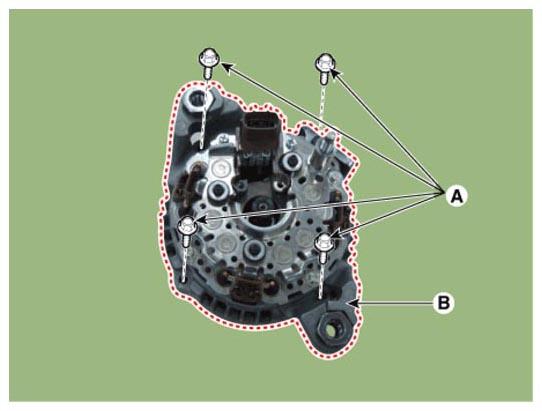 A
B