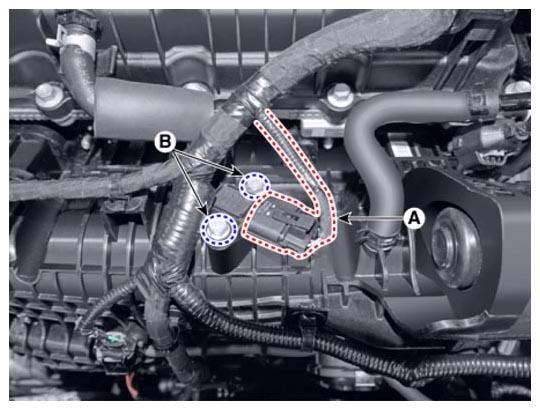 B
A