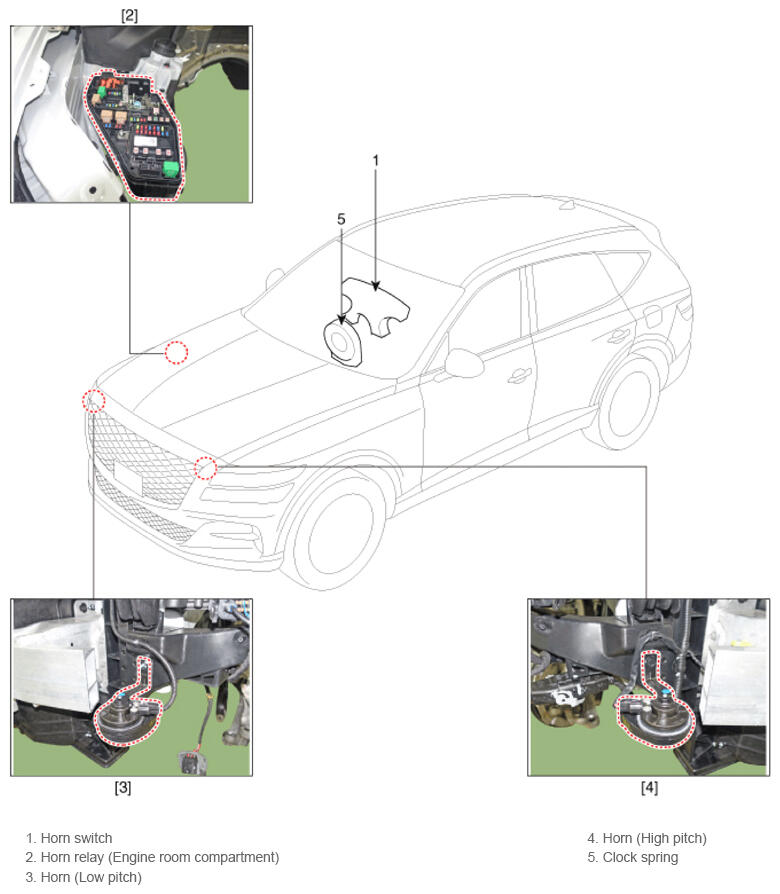 [2]

1

5

[3]

[4]

1. Horn switch
2. Horn relay (Engine room compartment)
3. Horn (Low pitch)

4. Horn (High pitch)
5. Clock spring