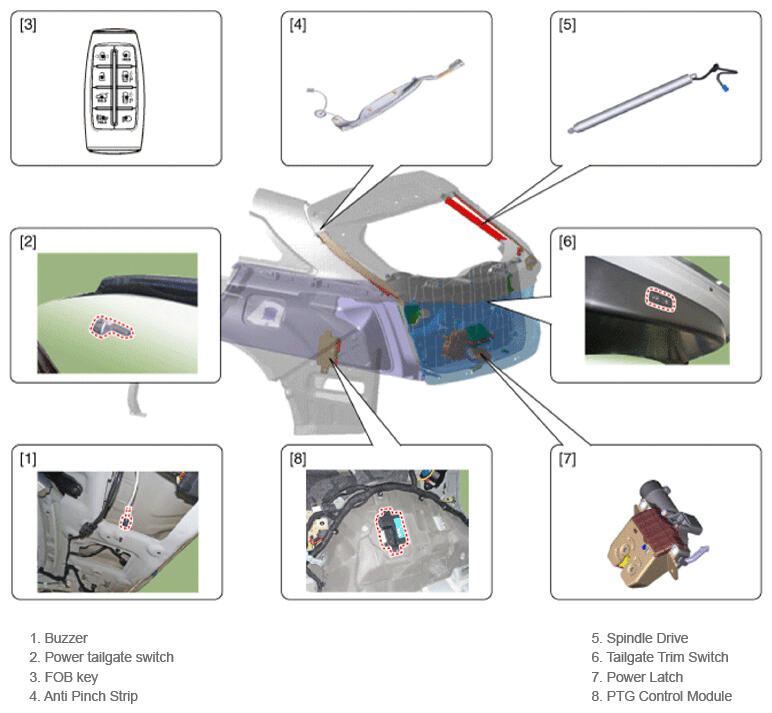 [3]

[4]

[5]

[2]

[6]

[1]

[8]

[7]

1. Buzzer
2. Power tailgate switch
3. FOB key
4. Anti Pinch Strip

5. Spindle Drive
6. Tailgate Trim Switch
7. Power Latch
8. PTG Control Module