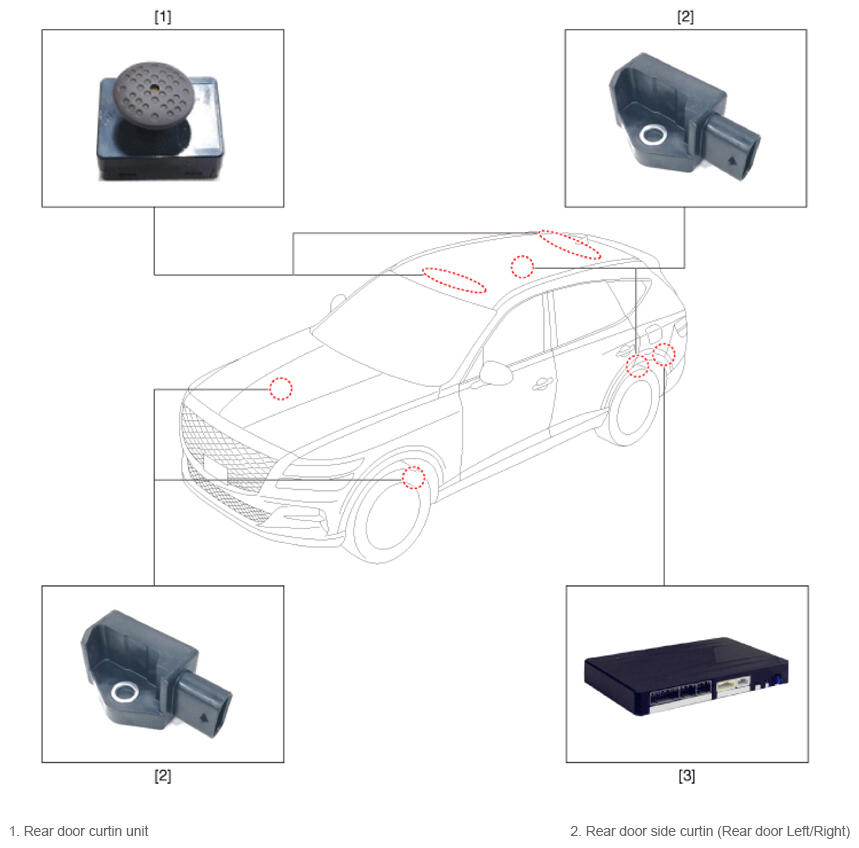 [1]

[2]

[2]

[3]

1. Rear door curtin unit

2. Rear door side curtin (Rear door Left/Right)