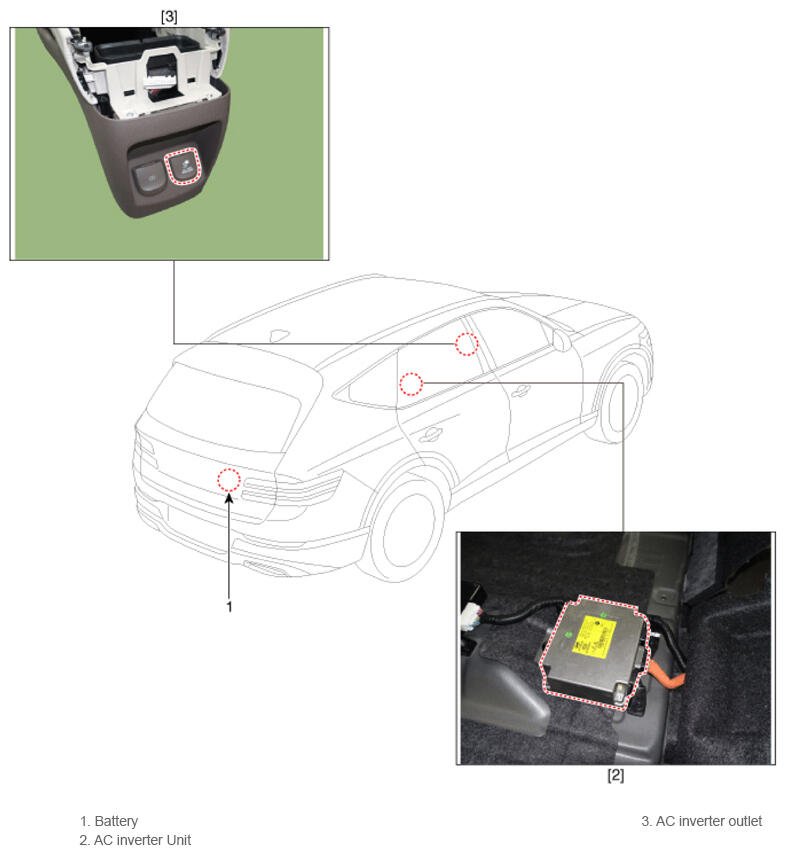 [3]

1

[2]

1. Battery
2. AC inverter Unit

3. AC inverter outlet