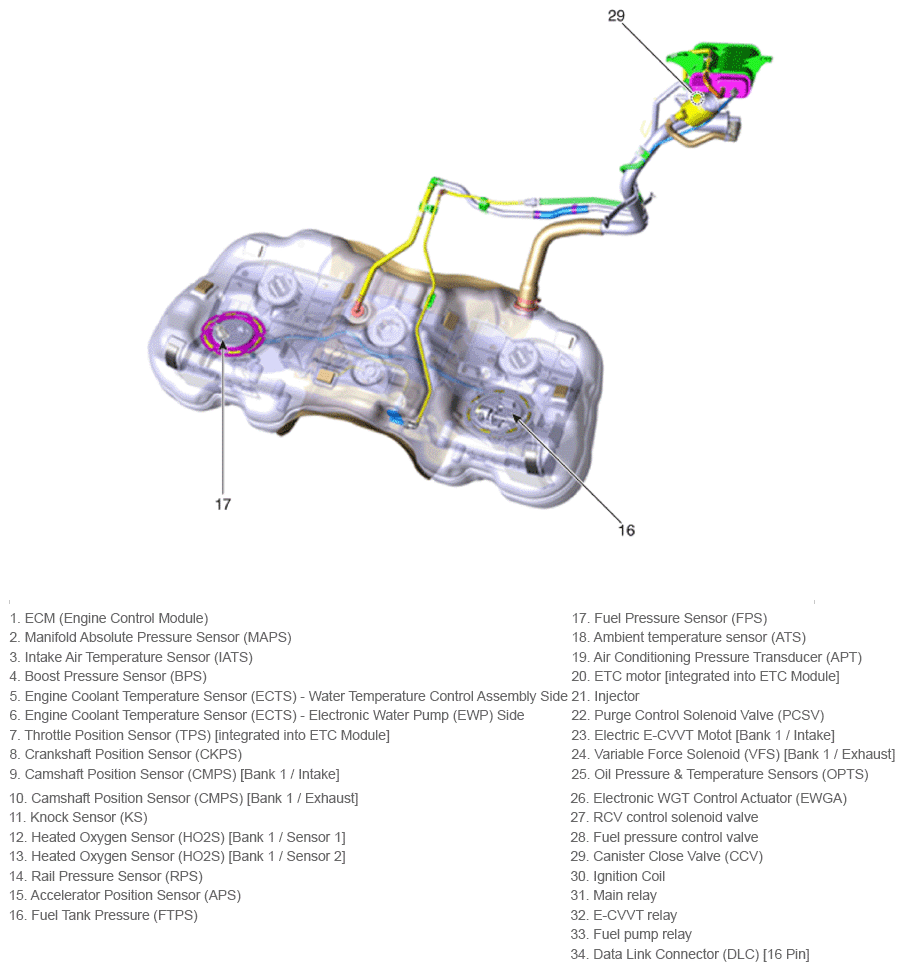 29

17

16

1. ECM (Engine Control Module)
2. Manifold Absolute Pressure Sensor (MAPS)
3. Intake Air Temperature Sensor (IATS)
4. Boost Pressure Sensor (BPS)
5. Engine Coolant Temperature Sensor (ECTS) - Water Temperature Control Assembly Side
6. Engine Coolant Temperature Sensor (ECTS) - Electronic Water Pump (EWP) Side
7. Throttle Position Sensor (TPS) [integrated into ETC Module]
8. Crankshaft Position Sensor (CKPS)
9. Camshaft Position Sensor (CMPS) [Bank 1 / Intake]
10. Camshaft Position Sensor (CMPS) [Bank 1 / Exhaust]
11. Knock Sensor (KS)
12. Heated Oxygen Sensor (HO2S) [Bank 1 / Sensor 1]
13. Heated Oxygen Sensor (HO2S) [Bank 1 / Sensor 2]
14. Rail Pressure Sensor (RPS)
15. Accelerator Position Sensor (APS)
16. Fuel Tank Pressure (FTPS)

17. Fuel Pressure Sensor (FPS)
18. Ambient temperature sensor (ATS)
19. Air Conditioning Pressure Transducer (APT)
20. ETC motor [integrated into ETC Module]
21. Injector
22. Purge Control Solenoid Valve (PCSV)
23. Electric E-CVVT Motot [Bank 1 / Intake]
24. Variable Force Solenoid (VFS) [Bank 1 / Exhaust]
25. Oil Pressure & Temperature Sensors (OPTS)
26. Electronic WGT Control Actuator (EWGA)
27. RCV control solenoid valve
28. Fuel pressure control valve
29. Canister Close Valve (CCV)
30. Ignition Coil
31. Main relay
32. E-CVVT relay
33. Fuel pump relay
34. Data Link Connector (DLC) [16 Pin]