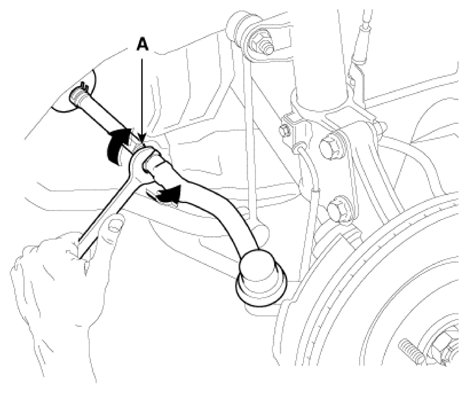 A