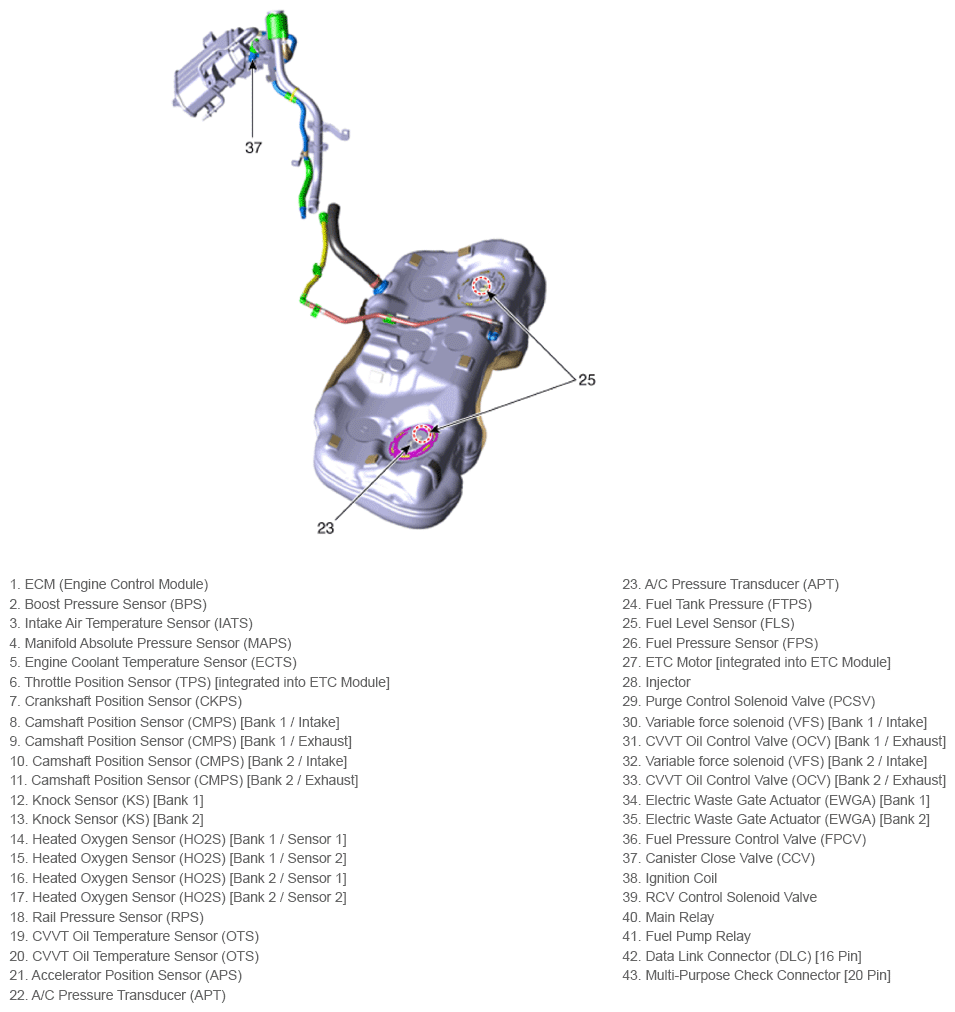 37

25

23

1. ECM (Engine Control Module)
2. Boost Pressure Sensor (BPS)
3. Intake Air Temperature Sensor (IATS)
4. Manifold Absolute Pressure Sensor (MAPS)
5. Engine Coolant Temperature Sensor (ECTS)
6. Throttle Position Sensor (TPS) [integrated into ETC Module]
7. Crankshaft Position Sensor (CKPS)
8. Camshaft Position Sensor (CMPS) [Bank 1 / Intake]
9. Camshaft Position Sensor (CMPS) [Bank 1 / Exhaust]
10. Camshaft Position Sensor (CMPS) [Bank 2 / Intake]
11. Camshaft Position Sensor (CMPS) [Bank 2 / Exhaust]
12. Knock Sensor (KS) [Bank 1]
13. Knock Sensor (KS) [Bank 2]
14. Heated Oxygen Sensor (HO2S) [Bank 1 / Sensor 1]
15. Heated Oxygen Sensor (HO2S) [Bank 1 / Sensor 2]
16. Heated Oxygen Sensor (HO2S) [Bank 2 / Sensor 1]
17. Heated Oxygen Sensor (HO2S) [Bank 2 / Sensor 2]
18. Rail Pressure Sensor (RPS)
19. CVVT Oil Temperature Sensor (OTS)
20. CVVT Oil Temperature Sensor (OTS)
21. Accelerator Position Sensor (APS)
22. A/C Pressure Transducer (APT)

23. A/C Pressure Transducer (APT)
24. Fuel Tank Pressure (FTPS)
25. Fuel Level Sensor (FLS)
26. Fuel Pressure Sensor (FPS)
27. ETC Motor [integrated into ETC Module]
28. Injector
29. Purge Control Solenoid Valve (PCSV)
30. Variable force solenoid (VFS) [Bank 1 / Intake]
31. CVVT Oil Control Valve (OCV) [Bank 1 / Exhaust]
32. Variable force solenoid (VFS) [Bank 2 / Intake]
33. CVVT Oil Control Valve (OCV) [Bank 2 / Exhaust]
34. Electric Waste Gate Actuator (EWGA) [Bank 1]
35. Electric Waste Gate Actuator (EWGA) [Bank 2]
36. Fuel Pressure Control Valve (FPCV)
37. Canister Close Valve (CCV)
38. Ignition Coil
39. RCV Control Solenoid Valve
40. Main Relay
41. Fuel Pump Relay
42. Data Link Connector (DLC) [16 Pin]
43. Multi-Purpose Check Connector [20 Pin]