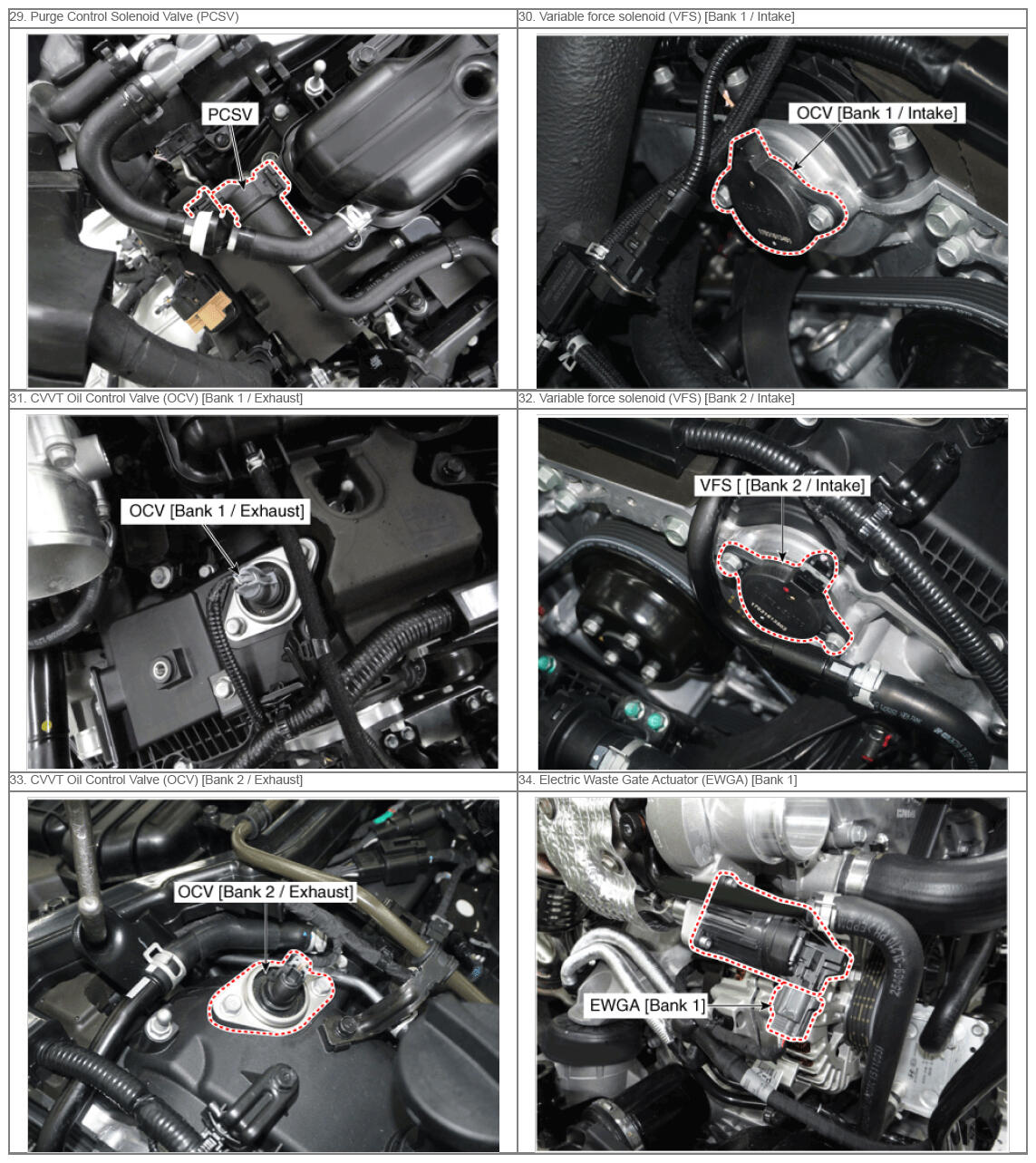 | 29. Purge Control Solenoid Valve (PCSV) | 30. Variable force solenoid (VFS) [Bank 1 / Intake] |
|---|---|
| PCSV | OCV [Bank 1 / Intake] |
| 31. CVVT Oil Control Valve (OCV) [Bank 1 / Exhaust] | 32. Variable force solenoid (VFS) [Bank 2 / Intake] |
| OCV [Bank 1 / Exhaust] | VFS [ [Bank 2 / Intake] |
| 33. CVVT Oil Control Valve (OCV) [Bank 2 / Exhaust] | 34. Electric Waste Gate Actuator (EWGA) [Bank 1] |
| OCV [Bank 2 / Exhaust] | EWGA [Bank 1] |