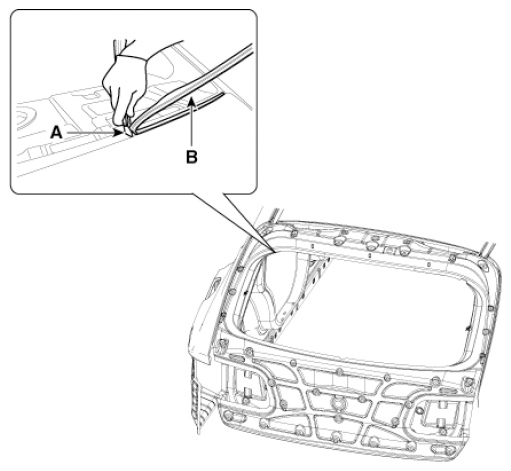 A
B