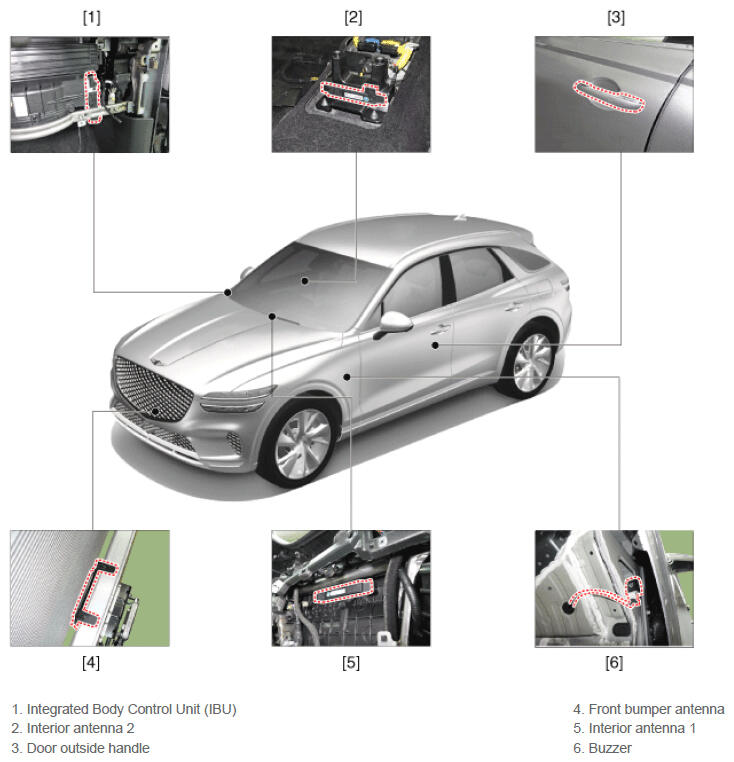 [1]

[2]

[3]

[4]

[5]

[6]

1. Integrated Body Control Unit (IBU)
2. Interior antenna 2
3. Door outside handle

4. Front bumper antenna
5. Interior antenna 1
6. Buzzer