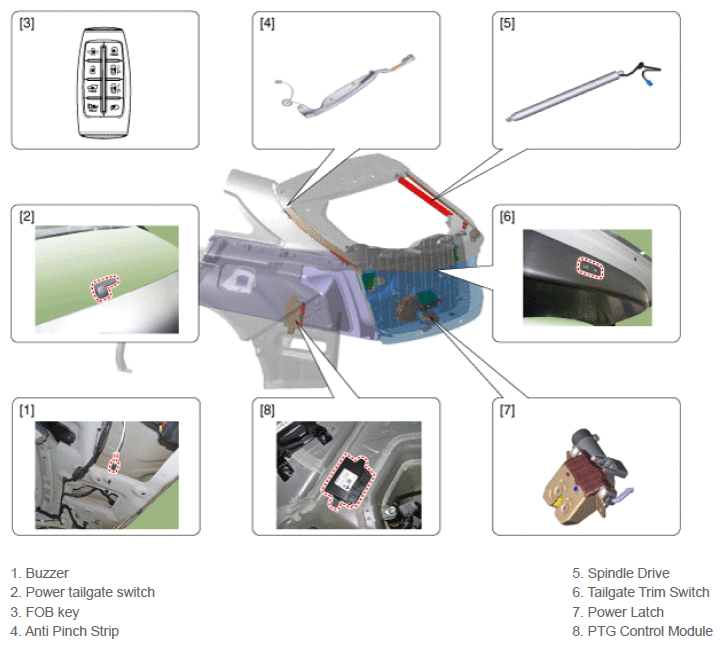 [3]

[4]

[5]

[2]

[6]

[1]

[8]

[7]

1. Buzzer
2. Power tailgate switch
3. FOB key
4. Anti Pinch Strip

5. Spindle Drive
6. Tailgate Trim Switch
7. Power Latch
8. PTG Control Module