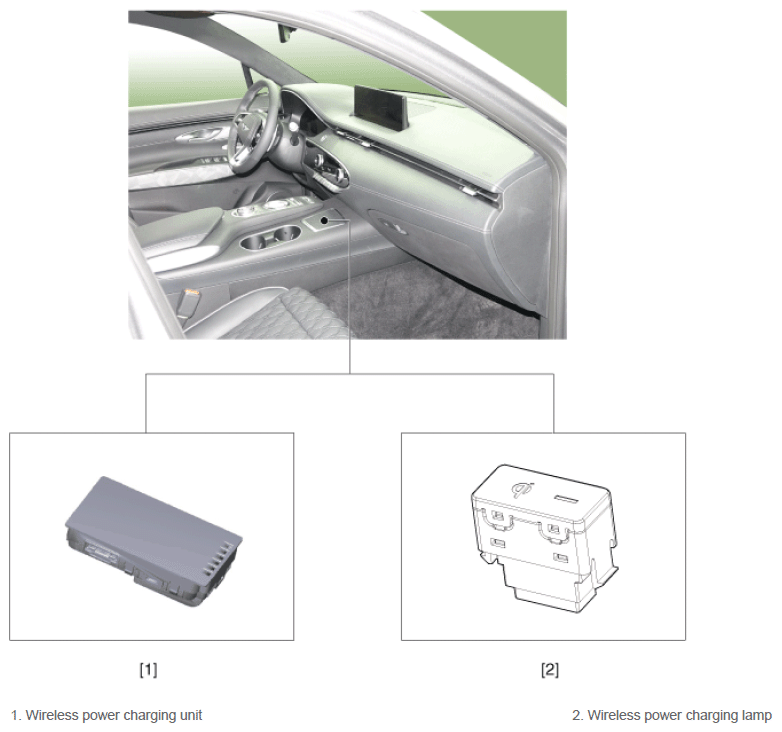 [1]

[2]

1. Wireless power charging unit

2. Wireless power charging lamp